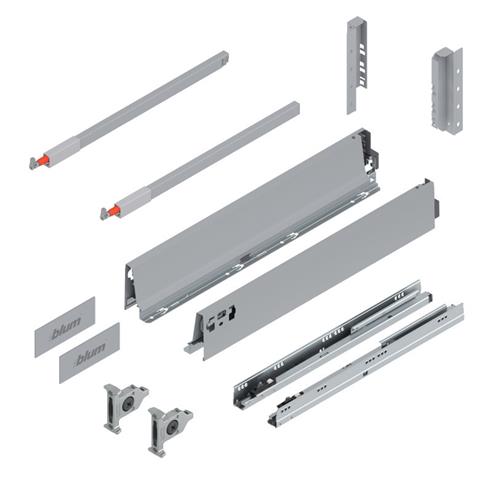 blum

blum