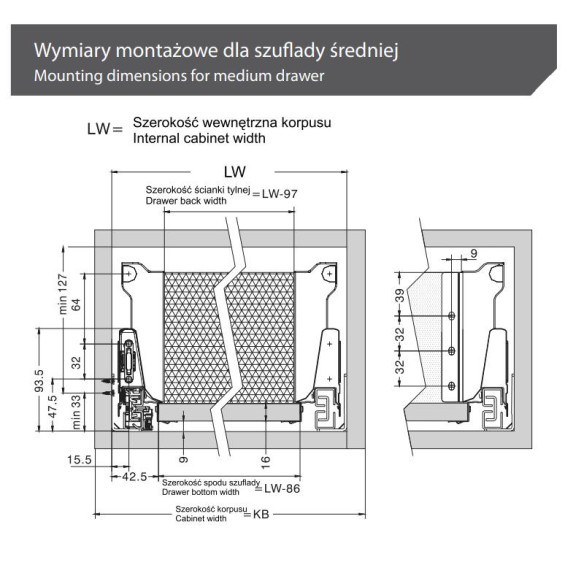 Wymiary montażowe dla szuflady średniej
Mounting dimensions for medium drawer

LW = Szerokość wewnętrzna korpusu
Internal cabinet width

LW

Szerokość ścianki tylnej
Drawer back width = LW-97

min 127
64
32
93.5
47.5
min 33
15.5
42.5
9
16

Szerokość spodu szuflady
Drawer bottom width = LW-86

Szerokość korpusu
Cabinet width = KB

9
39
32
32