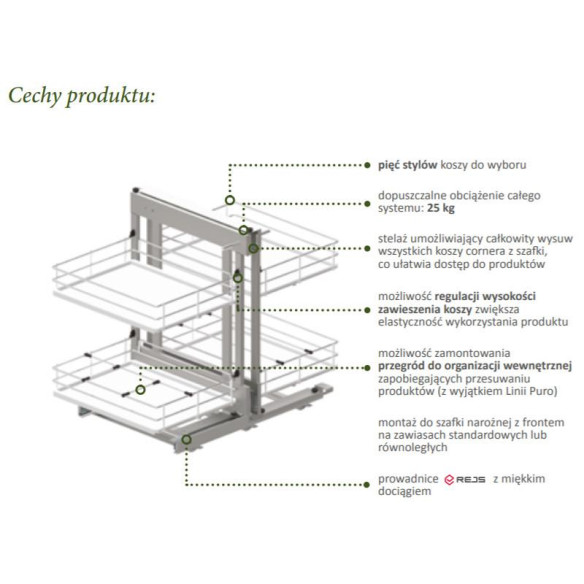 Cechy produktu:

pięć stylów koszy do wyboru

dopuszczalne obciążenie całego systemu: 25 kg

stelaż umożliwiający całkowity wysuw wszystkich koszy cornera z szafki, co ułatwia dostęp do produktów

możliwość regulacji wysokości zawieszenia koszy zwiększa elastyczność wykorzystania produktu

możliwość zamontowania przegród do organizacji wewnętrznej zapobiegających przesuwaniu produktów (z wyjątkiem Linii Puro)

montaż do szafki narożnej z frontem na zawiasach standardowych lub równoległych

prowadnice REJS z miękkim dociągiem