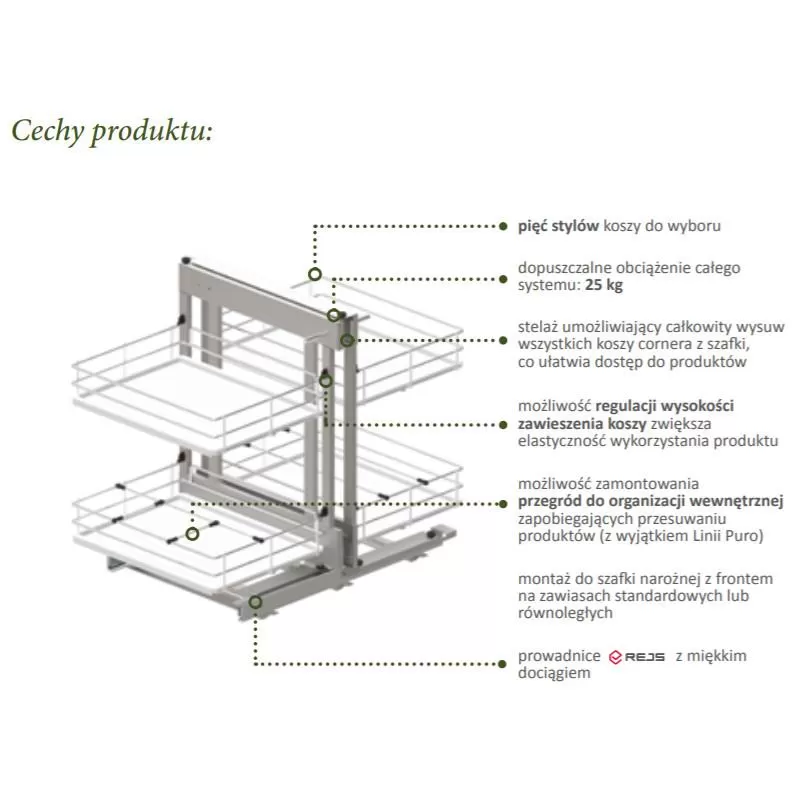 Cechy produktu:

pięć stylów koszy do wyboru

dopuszczalne obciążenie całego systemu: 25 kg

stelaż umożliwiający całkowity wysuw wszystkich koszy cornera z szafki, co ułatwia dostęp do produktów

możliwość regulacji wysokości zawieszenia koszy zwiększa elastyczność wykorzystania produktu

możliwość zamontowania przegród do organizacji wewnętrznej zapobiegających przesuwaniu produktów (z wyjątkiem Linii Puro)

montaż do szafki narożnej z frontem na zawiasach standardowych lub równoległych

prowadnice REJS z miękkim dociągiem