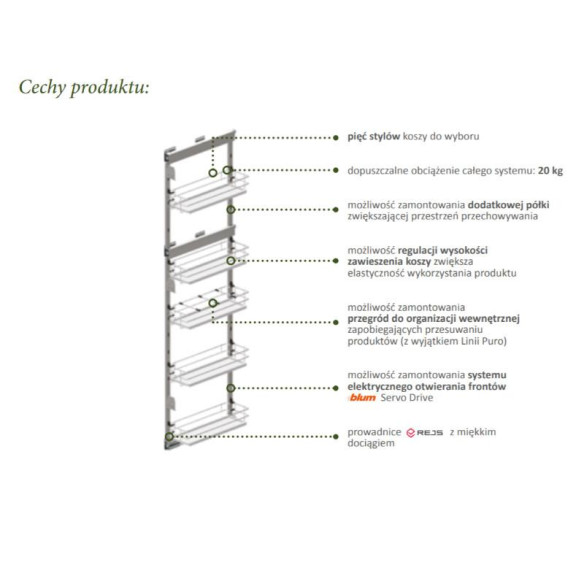 Cechy produktu:

pięć stylów koszy do wyboru

dopuszczalne obciążenie całego systemu: 20 kg

możliwość zamontowania dodatkowej półki zwiększającej przestrzeń przechowywania

możliwość regulacji wysokości zawieszenia koszy zwiększa elastyczność wykorzystania produktu

możliwość zamontowania przegród do organizacji wewnętrznej zapobiegających przesuwaniu produktów (z wyjątkiem Linii Puro)

możliwość zamontowania systemu elektrycznego otwierania frontów blum Servo Drive

prowadnice REJS z miękkim dociągiem