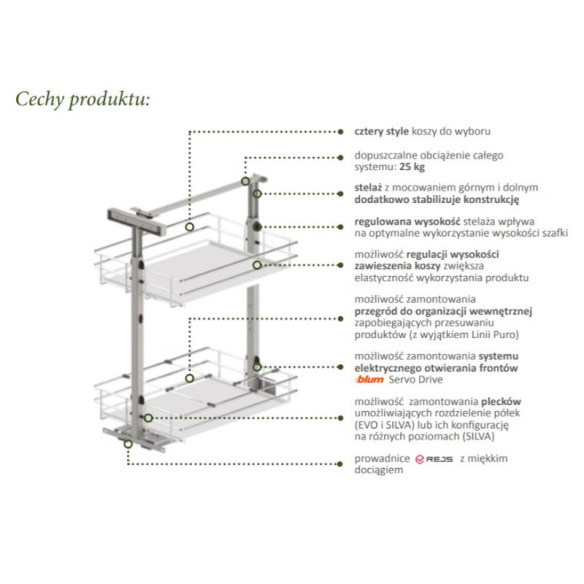 Cechy produktu:

cztery style koszy do wyboru

dopuszczalne obciążenie całego systemu: 25 kg

stelaż z mocowaniem górnym i dolnym dodatkowo stabilizuje konstrukcję

regulowana wysokość stelaża wpływa na optymalne wykorzystanie wysokości szafki

możliwość regulacji wysokości zawieszenia koszy zwiększa elastyczność wykorzystania produktu

możliwość zamontowania przegród do organizacji wewnętrznej zapobiegających przesuwaniu produktów (z wyjątkiem Linii Puro)

możliwość zamontowania systemu elektrycznego otwierania frontów blum Servo Drive

możliwość zamontowania plecków umożliwiających rozdzielenie półek (EVO i SILVA) lub ich konfigurację na różnych poziomach (SILVA)

prowadnice REJS z miękkim dociągiem