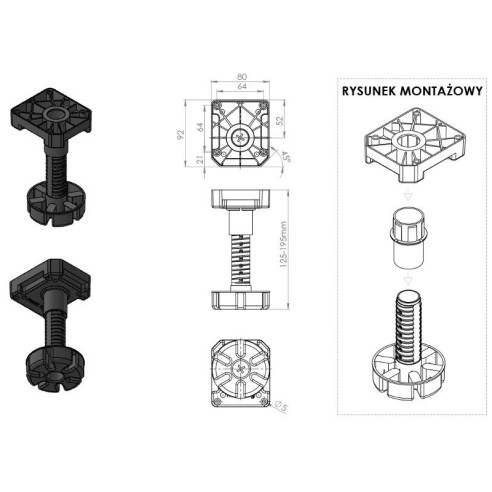 80
64
92
64
52
21
45°
125-195mm
Ø5
RYSUNEK MONTAŻOWY